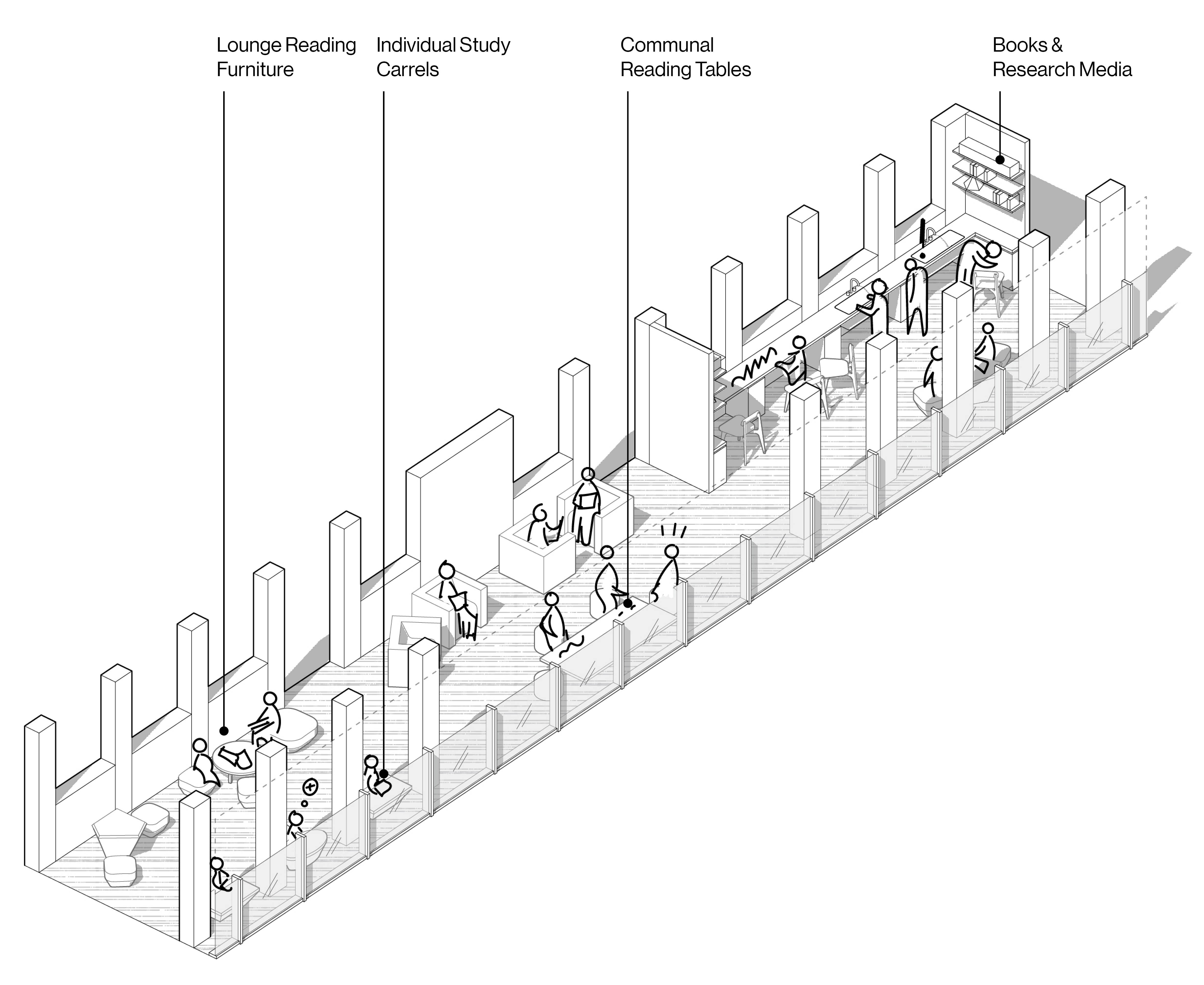 Lounge Reading Furniture

Individual Study Carrels

Communal Reading Tables

Books & Research Media